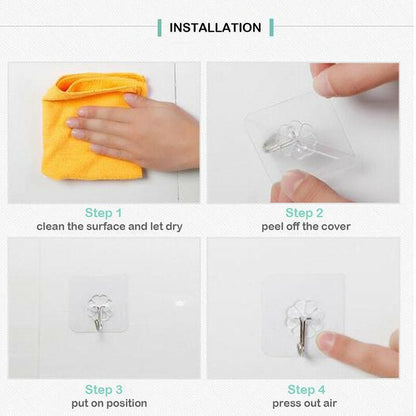 INSTALLATION

Step 1
clean the surface and let dry

Step 2
peel off the cover

Step 3
put on position

Step 4
press out air