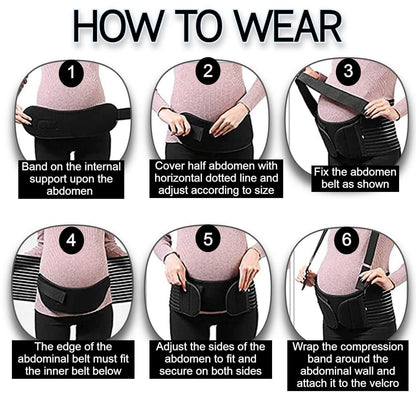 HOW TO WEAR

1

Band on the internal support upon the abdomen

2

Cover half abdomen with horizontal dotted line and adjust according to size

3

Fix the abdomen belt as shown

4

The edge of the abdominal belt must fit the inner belt below

5

Adjust the sides of the abdomen to fit and secure on both sides

6

Wrap the compression band around the abdominal wall and attach it to the velcro