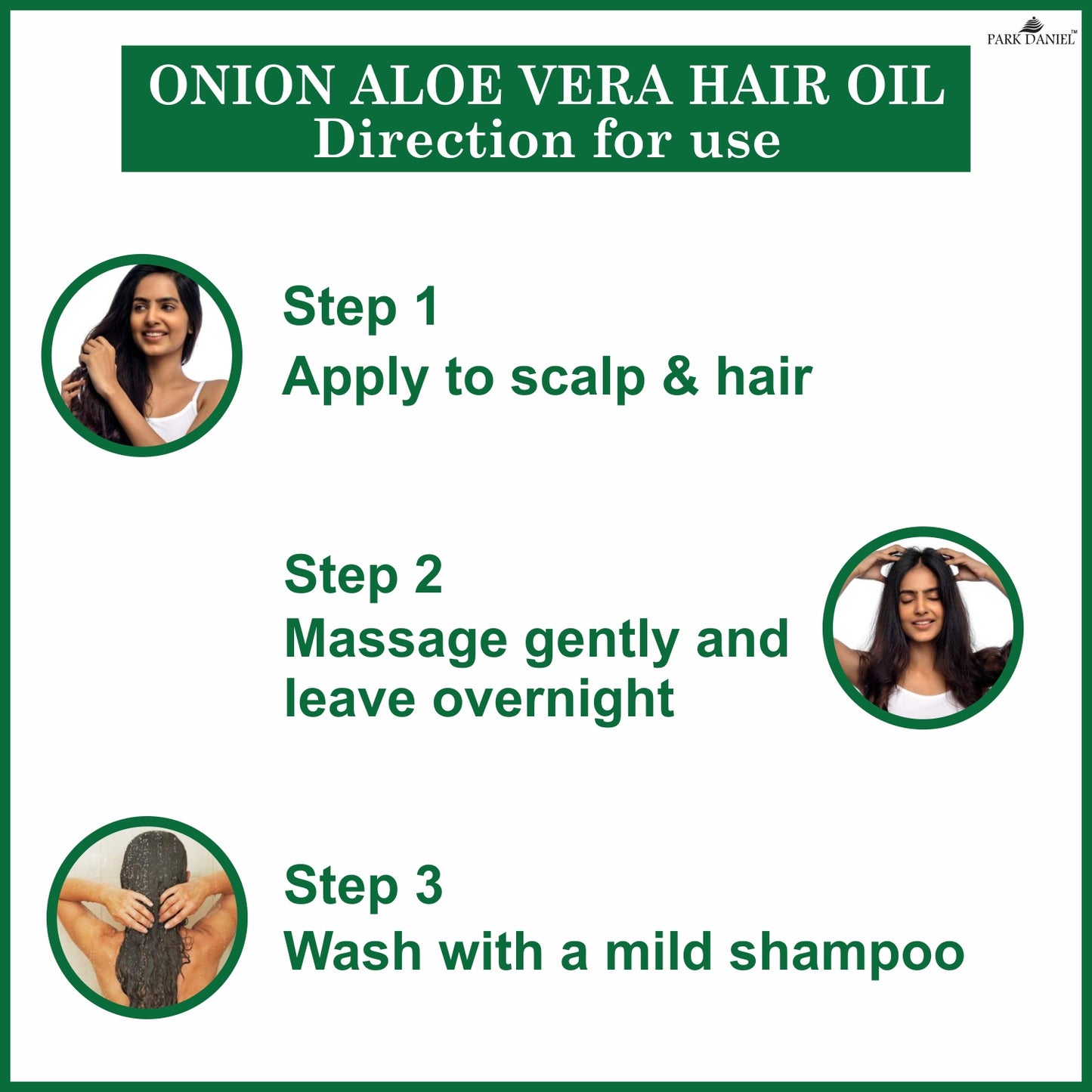 PARK DANIEL™

ONION ALOE VERA HAIR OIL
Direction for use

Step 1
Apply to scalp & hair

Step 2
Massage gently and leave overnight

Step 3
Wash with a mild shampoo